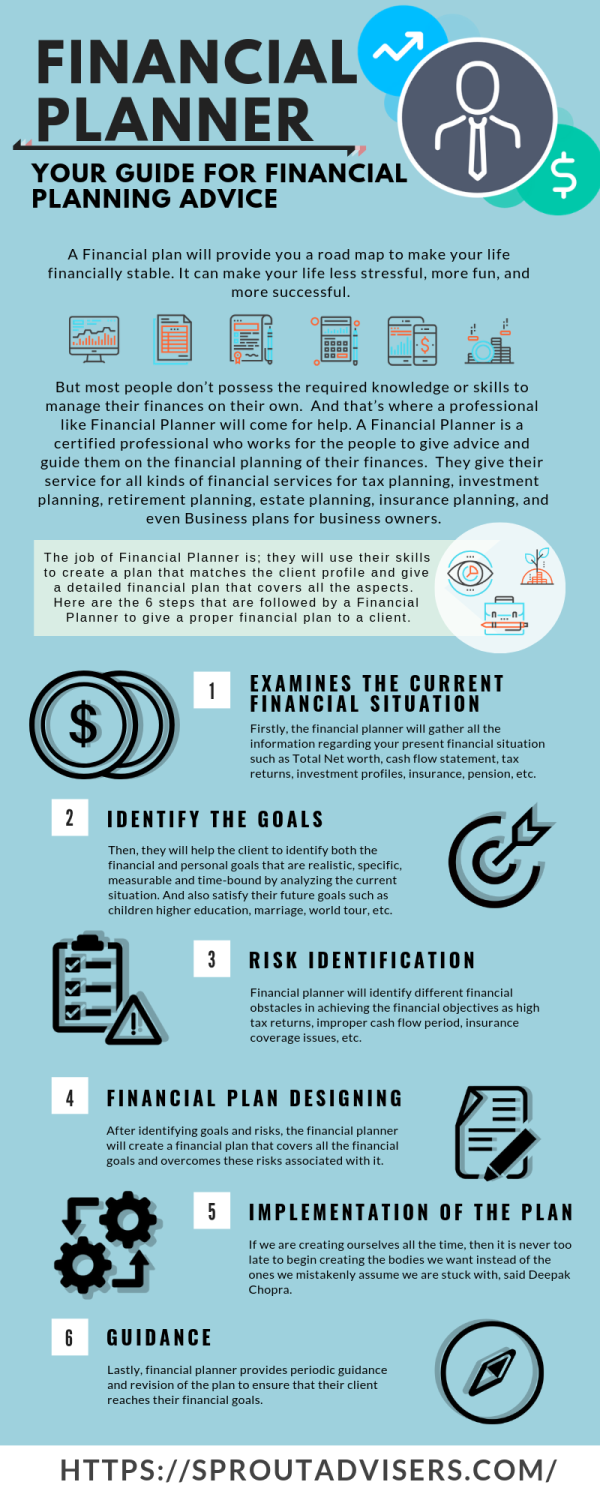 FINANCIAL PLANNER

YOUR GUIDE FOR FINANCIAL PLANNING ADVICE

A Financial plan will provide you a road map to make your life financially stable. It can make your life less stressful, more fun, and more successful.

But most people don't possess the required knowledge or skills to manage their finances on their own. And that's where a professional like Financial Planner will come for help. A Financial Planner is a certified professional who works for the people to give advice and guide them on the financial planning of their finances. They give their service for all kinds of financial services for tax planning, investment planning, retirement planning, estate planning, insurance planning, and even Business plans for business owners.

The job of Financial Planner is; they will use their skills to create a plan that matches the client profile and give a detailed financial plan that covers all the aspects. Here are the 6 steps that are followed by a Financial Planner to give a proper financial plan to a client.

1 EXAMINES THE CURRENT FINANCIAL SITUATION

Firstly, the financial planner will gather all the information regarding your present financial situation such as Total Net worth, cash flow statement, tax returns, investment profiles, insurance, pension, etc.

2 IDENTIFY THE GOALS

Then, they will help the client to identify both the financial and personal goals that are realistic, specific, measurable and time-bound by analyzing the current situation. And also satisfy their future goals such as children higher education, marriage, world tour, etc.

3 RISK IDENTIFICATION

Financial planner will identify different financial obstacles in achieving the financial objectives as high tax returns, improper cash flow period, insurance coverage issues, etc.

4 FINANCIAL PLAN DESIGNING

After identifying goals and risks, the financial planner will create a financial plan that covers all the financial goals and overcomes these risks associated with it.

5 IMPLEMENTATION OF THE PLAN

If we are creating ourselves all the time, then it is never too late to begin creating the bodies we want instead of the ones we mistakenly assume we are stuck with, said Deepak Chopra.

6 GUIDANCE

Lastly, financial planner provides periodic guidance and revision of the plan to ensure that their client reaches their financial goals.

HTTPS://SPROUTADVISERS.COM/